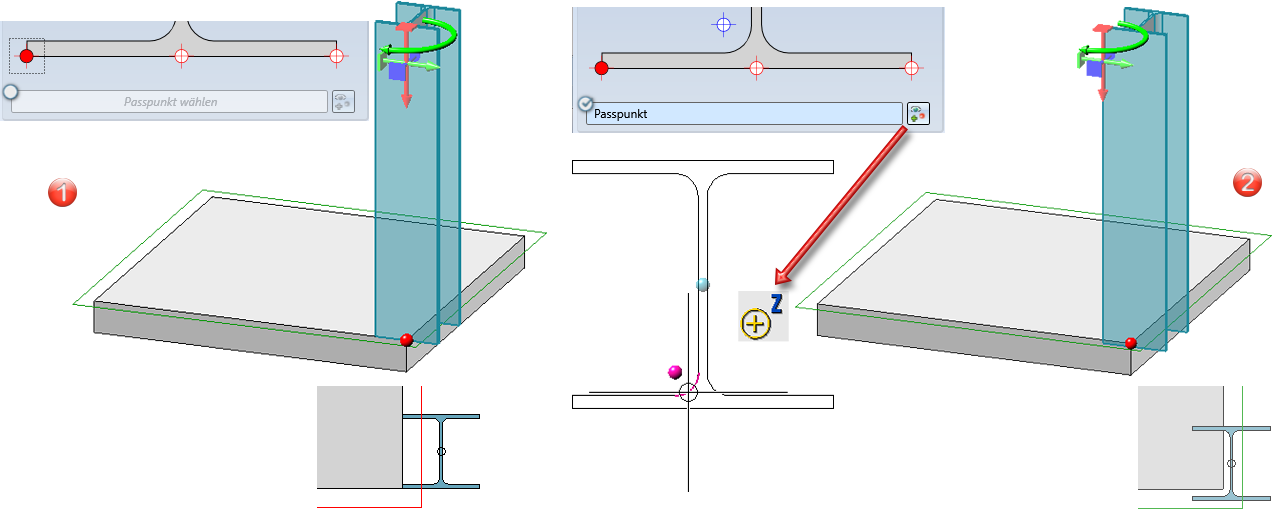 Passpunkt wählen

1

Passpunkt

Z

2