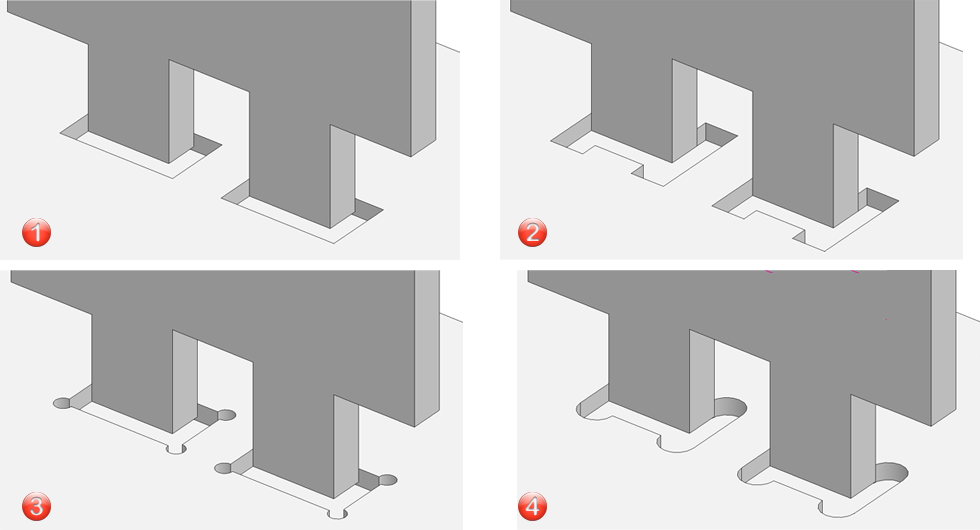 1

2

3

4