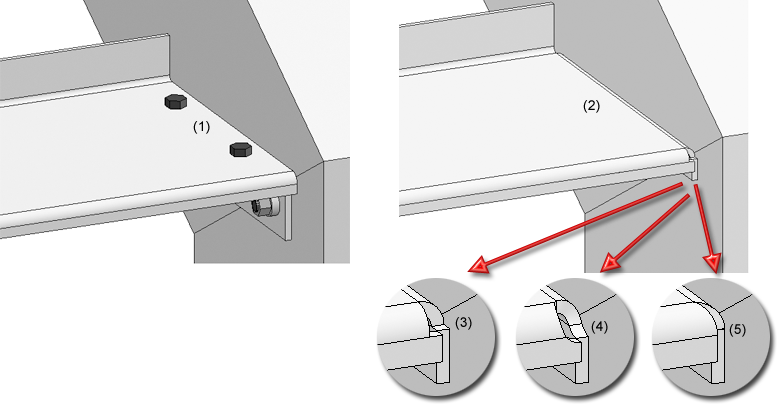 (1)

(2)

(3)

(4)

(5)