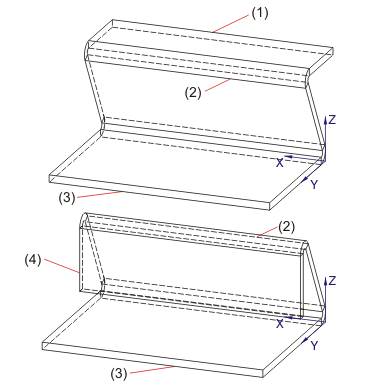 (1)
(2)
Z
X
Y
(3)
(2)
(4)
Z
X
Y
(3)