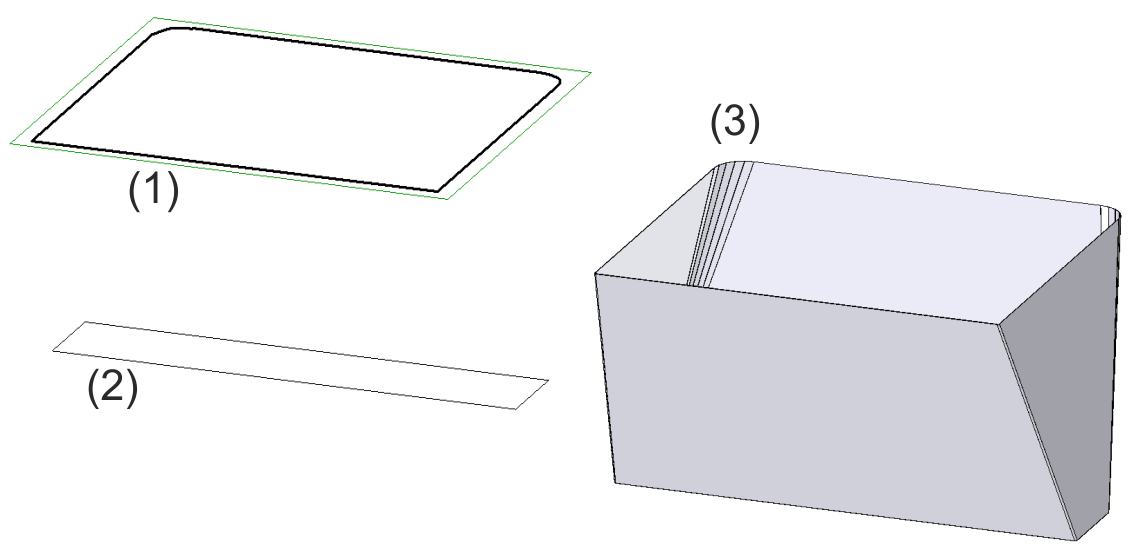 (1)

(2)

(3)