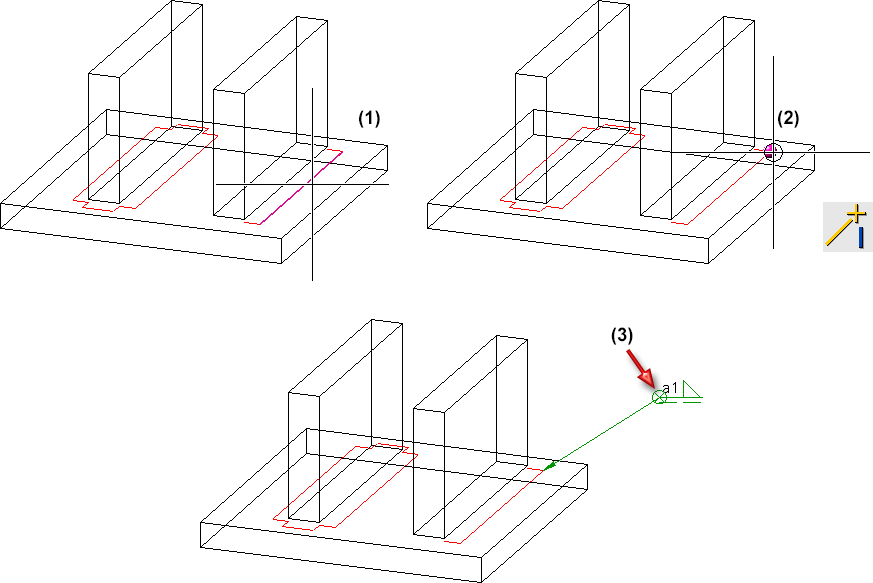 (1)

(2)

(3)

a1