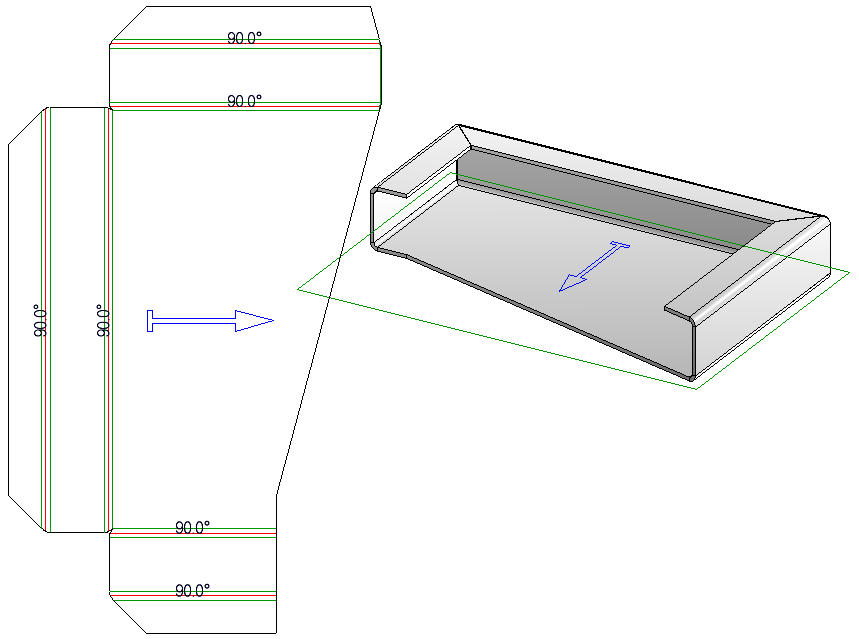 90.0°

90.0°

90.0°

90.0°

90.0°

90.0°