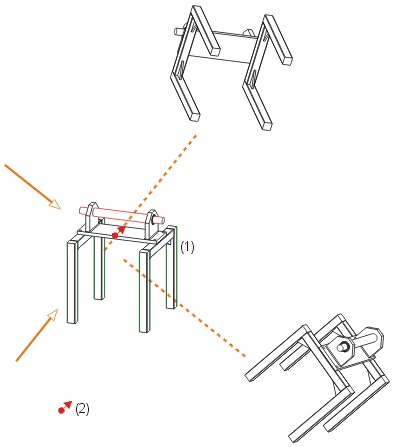 (1)

(2)