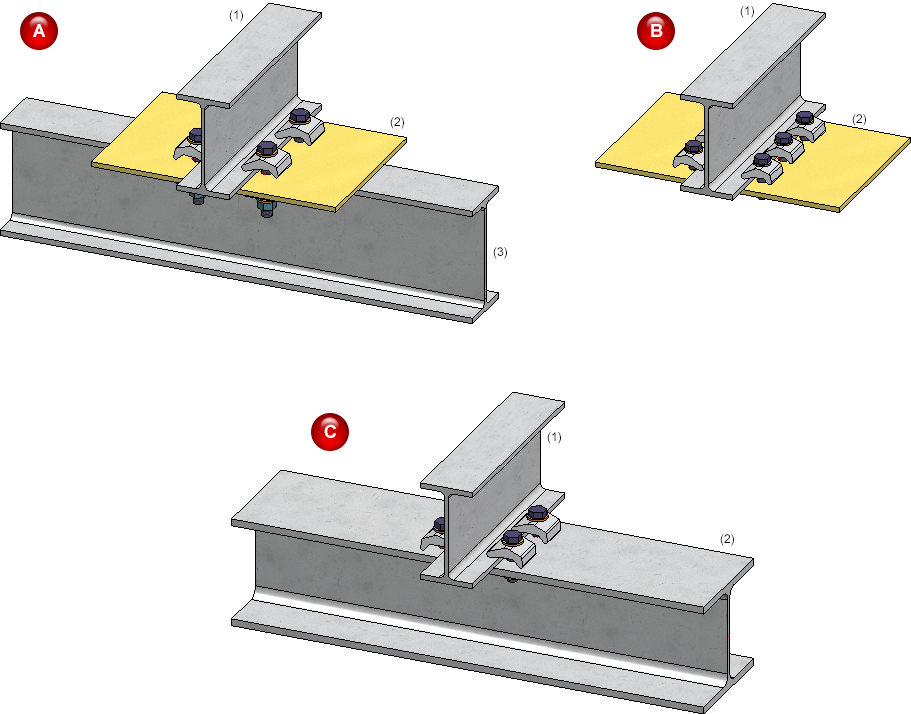 A
(1)
(2)
(3)

B
(1)
(2)

C
(1)
(2)