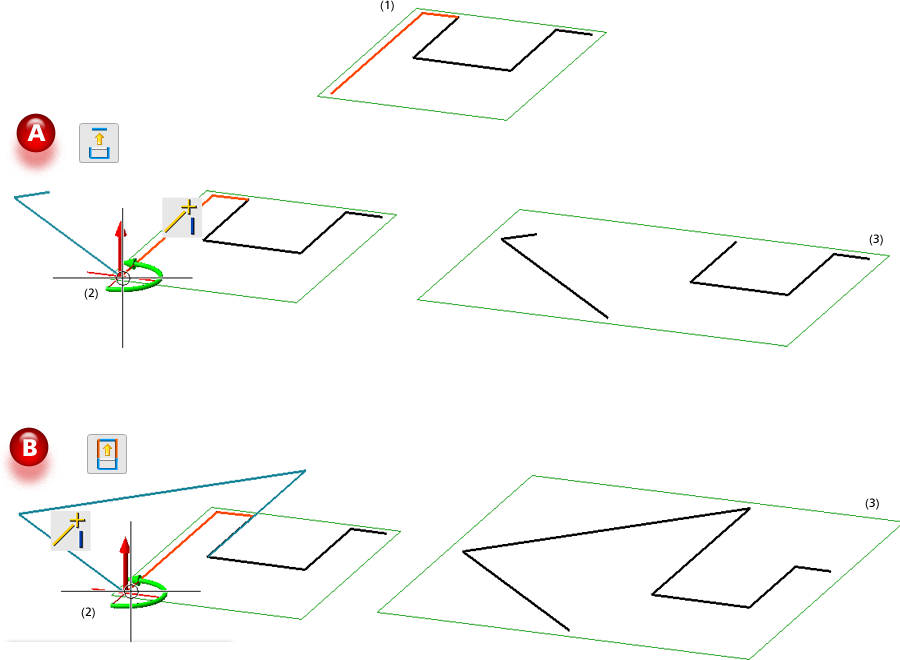 (1)

A

(2)

(3)

B

(2)

(3)