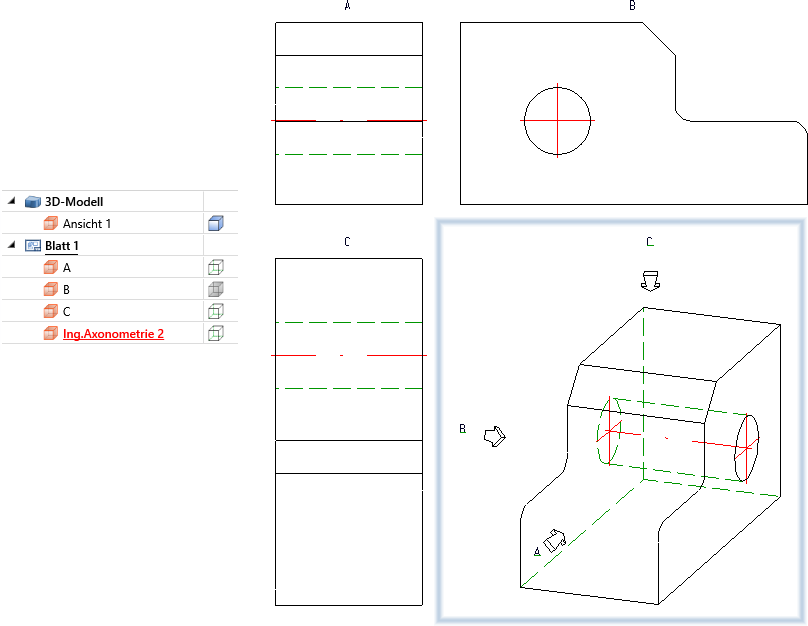 3D-Modell
Ansicht 1
Blatt 1
A
B
C
Ing.Axonometrie 2

A
B
C
C
B
A