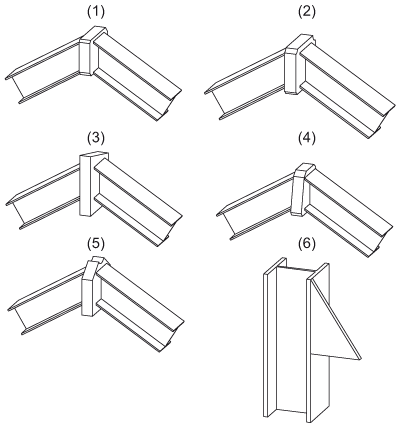 (1)
(2)
(3)
(4)
(5)
(6)