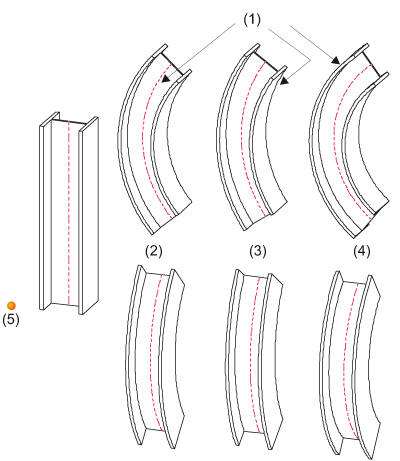 (1)

(2)

(3)

(4)

(5)