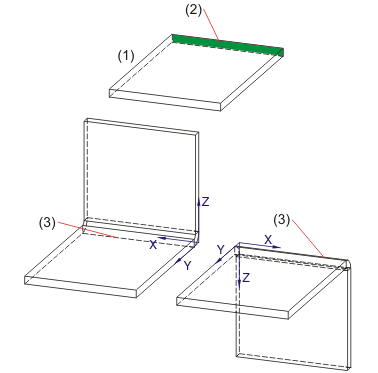 (2)
(1)
Z
(3)
X
Y
(3)
X
Y
Z