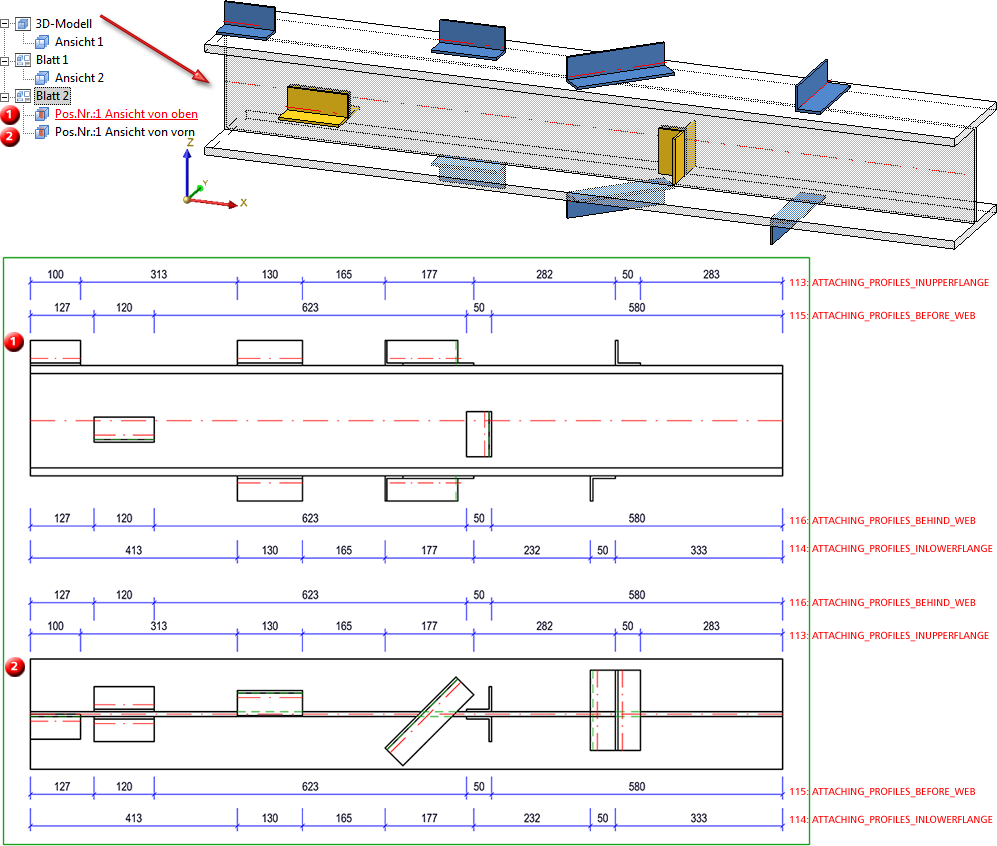 3D-Modell
Ansicht 1
Blatt 1
Ansicht 2
Blatt 2
1 Pos.Nr.:1 Ansicht von oben
2 Pos.Nr.:1 Ansicht von vorn

Z
Y
X

100 313 130 165 177 282 50 283 113: ATTACHING_PROFILES_INUPPERFLANGE
127 120 623 50 580 115: ATTACHING_PROFILES_BEFORE_WEB

1

127 120 623 50 580 116: ATTACHING_PROFILES_BEHIND_WEB
413 130 165 177 232 50 333 114: ATTACHING_PROFILES_INLOWERFLANGE

127 120 623 50 580 116: ATTACHING_PROFILES_BEHIND_WEB
100 313 130 165 177 282 50 283 113: ATTACHING_PROFILES_INUPPERFLANGE

2

127 120 623 50 580 115: ATTACHING_PROFILES_BEFORE_WEB
413 130 165 177 232 50 333 114: ATTACHING_PROFILES_INLOWERFLANGE