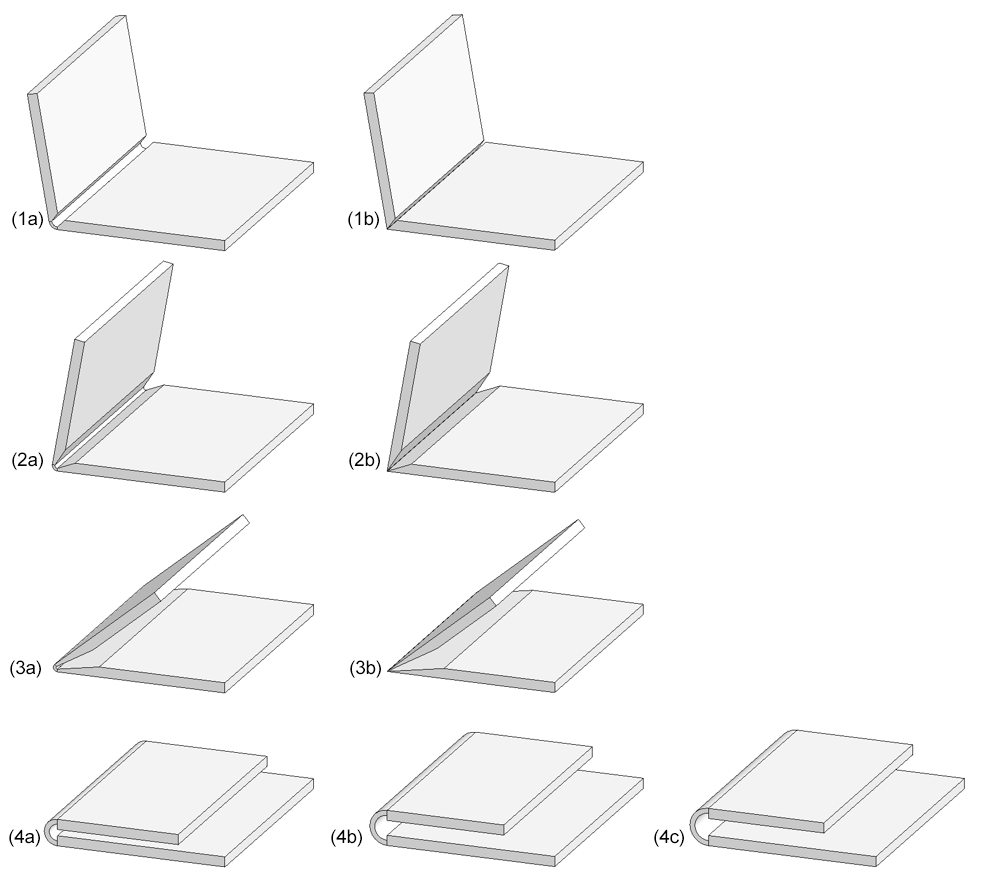 (1a)

(1b)

(2a)

(2b)

(3a)

(3b)

(4a)

(4b)

(4c)