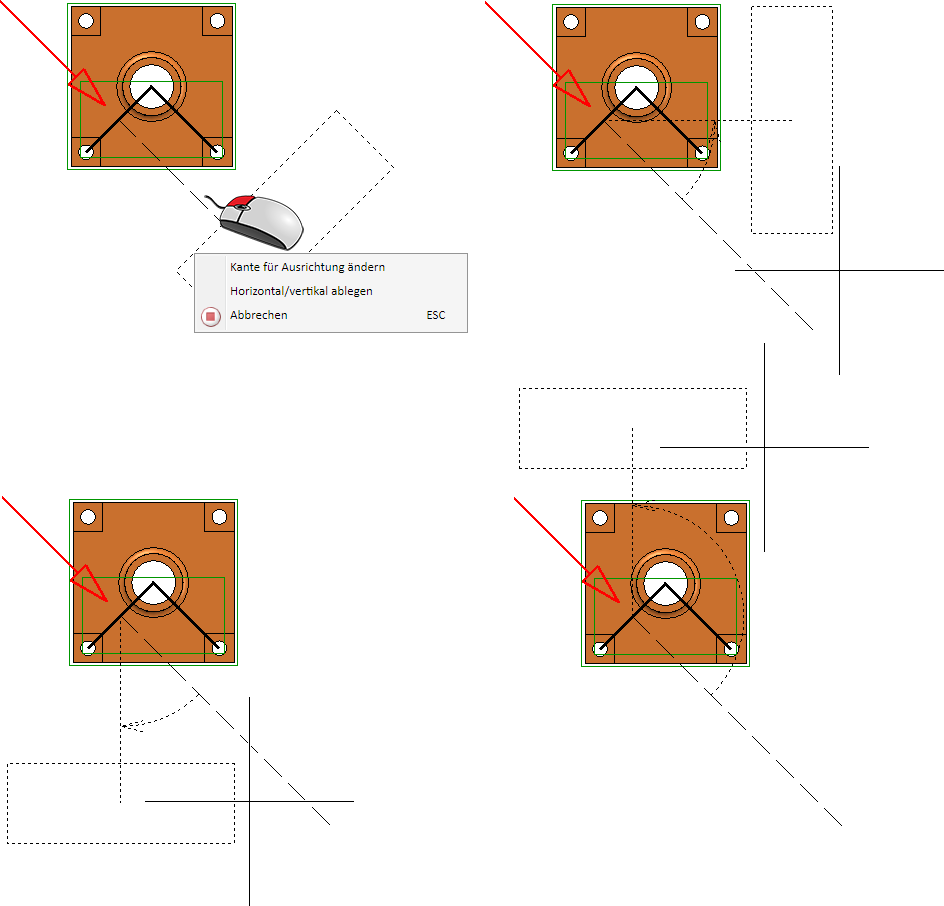 Kante für Ausrichtung ändern
Horizontal/vertikal ablegen
Abbrechen ESC