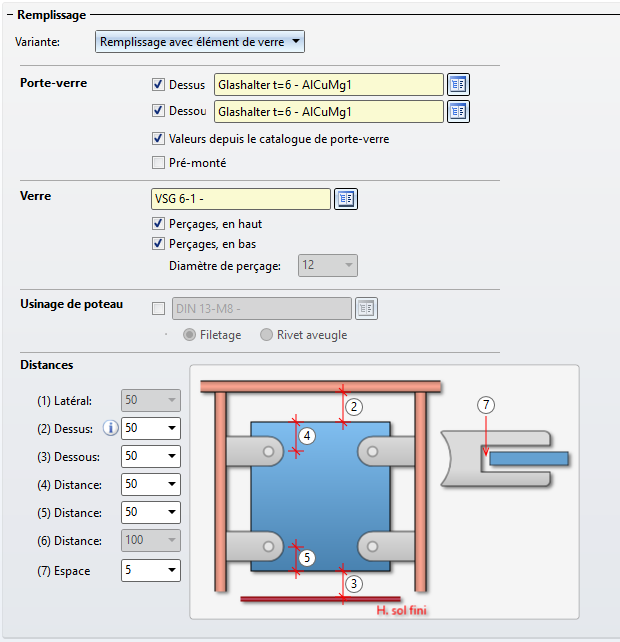 Remplissage

Variante: Remplissage avec élément de verre

Porte-verre
Dessus Glashalter t=6 - AlCuMg1
Dessou Glashalter t=6 - AlCuMg1
Valeurs depuis le catalogue de porte-verre
Pré-monté

Verre
VSG 6-1 -
Perçages, en haut
Perçages, en bas
Diamètre de perçage: 12

Usinage de poteau
DIN 13-M8 -
Filetage
Rivet aveugle

Distances
(1) Latéral: 50
(2) Dessus: 50
(3) Dessous: 50
(4) Distance: 50
(5) Distance: 50
(6) Distance: 100
(7) Espace 5

2
4
7
5
3
H. sol fini