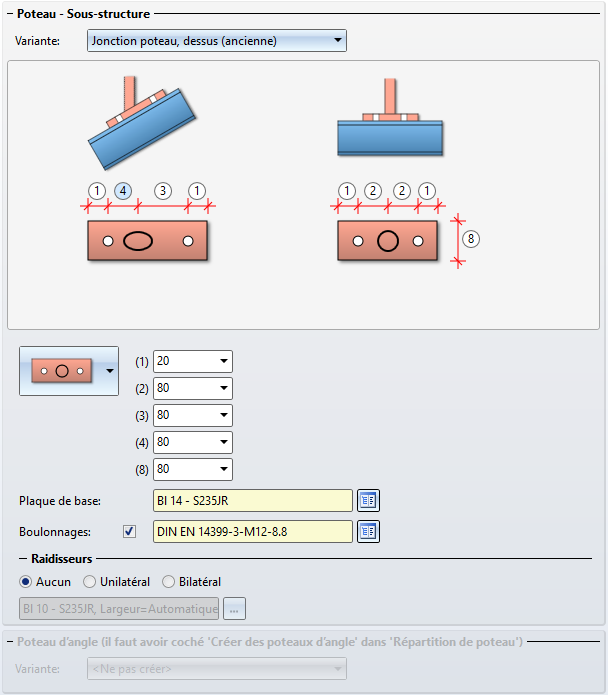 Poteau - Sous-structure

Variante: Jonction poteau, dessus (ancienne)

1 4 3 1

1 2 2 1

8

(1) 20
(2) 80
(3) 80
(4) 80
(8) 80

Plaque de base: Bl 14 - S235JR

Boulonnages: DIN EN 14399-3-M12-8.8

Raidisseurs

Aucun Unilatéral Bilatéral

Bl 10 - S235JR, Largeur=Automatique ...

Poteau d'angle (il faut avoir coché 'Créer des poteaux d'angle' dans 'Répartition de poteau')

Variante: <Ne pas créer>