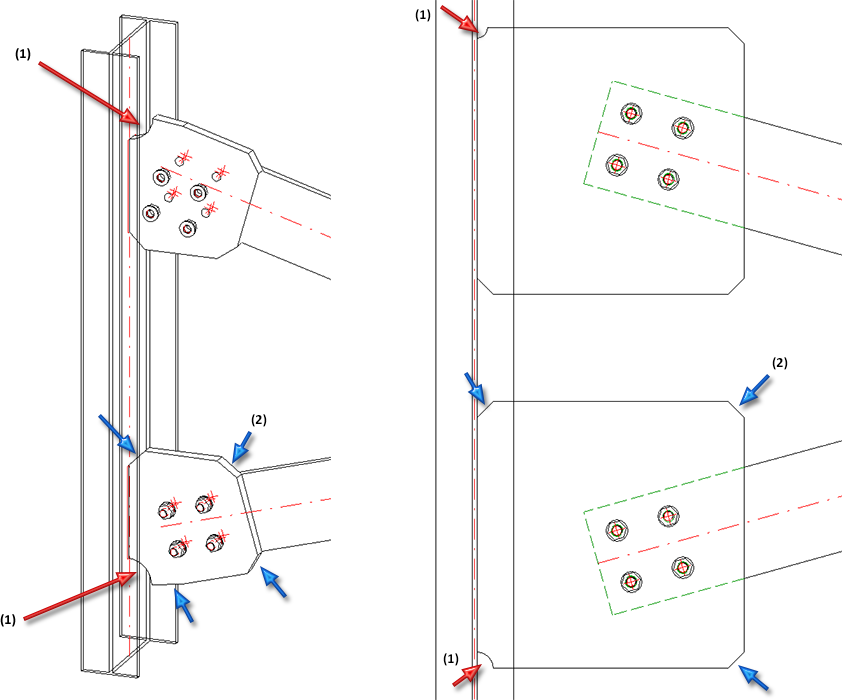 (1)

(2)

(1)

(1)

(2)

(1)