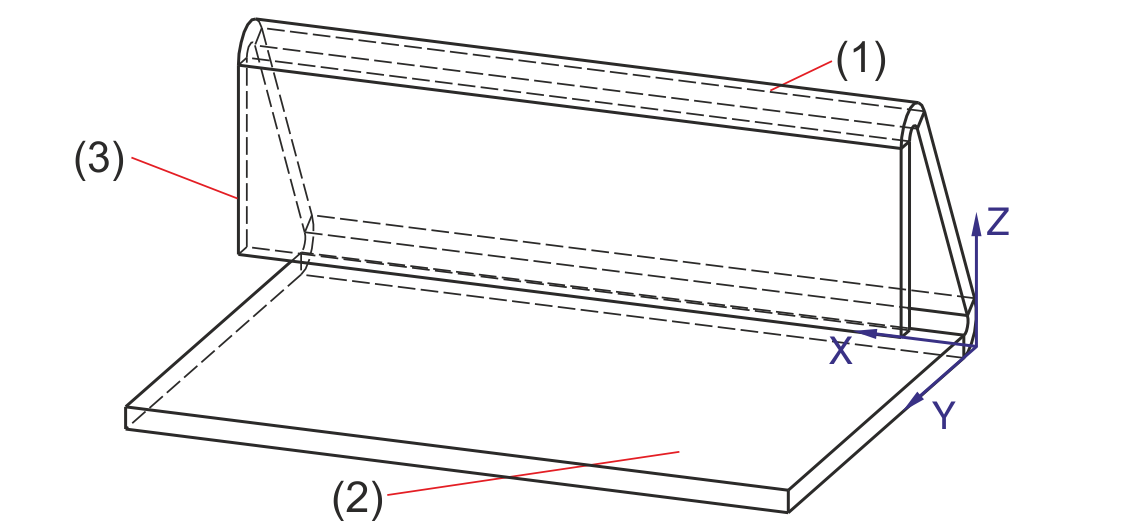 (1)
(3)
Z
X
Y
(2)