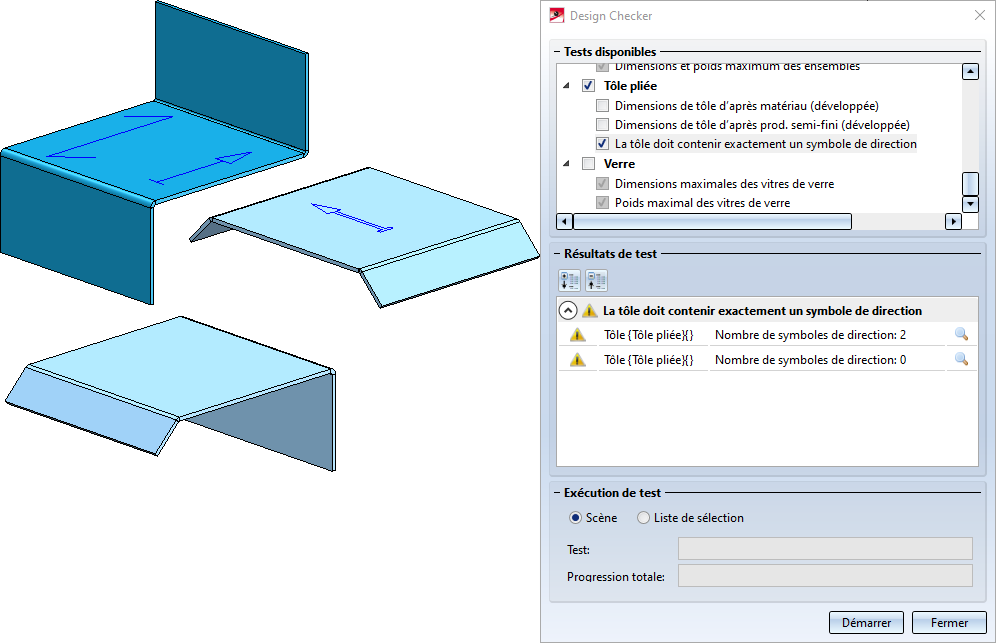 Design Checker

Tests disponibles

Dimensions et poids maximum des ensembles

Tôle pliée

Dimensions de tôle d'après matériau (développée)

Dimensions de tôle d'après prod. semi-fini (développée)

La tôle doit contenir exactement un symbole de direction

Verre

Dimensions maximales des vitres de verre

Poids maximal des vitres de verre

Résultats de test

La tôle doit contenir exactement un symbole de direction

| Tôle {Tôle pliée}{} | Nombre de symboles de direction: 2 |
|---|---|
| Tôle {Tôle pliée}{} | Nombre de symboles de direction: 0 |

Exécution de test

Scène Liste de sélection

Test:

Progression totale:

Démarrer Fermer