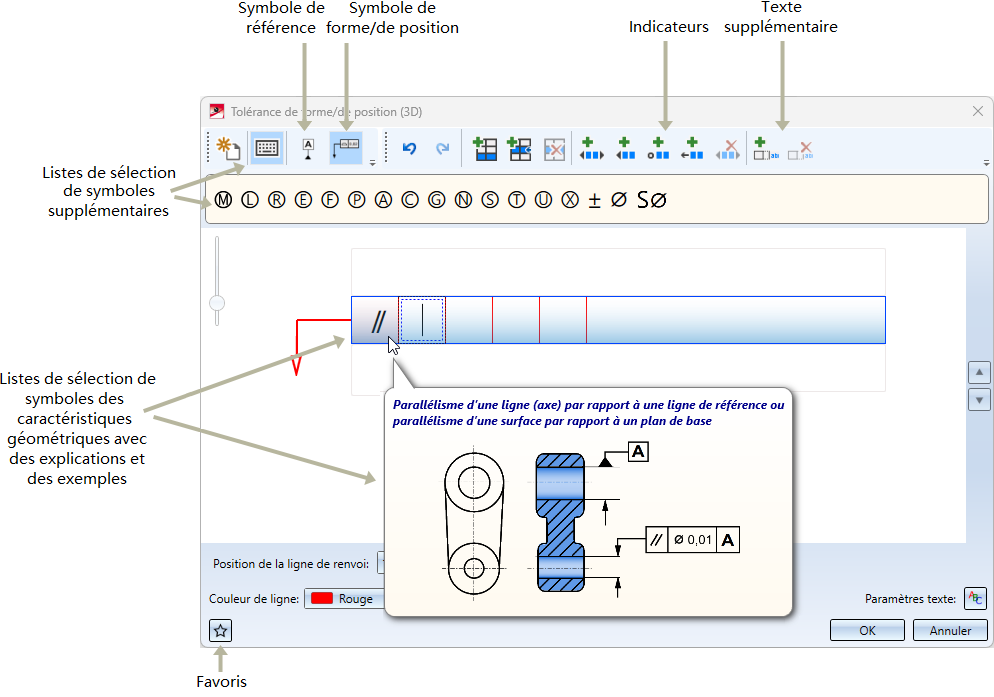 Symbole de référence

Symbole de forme/de position

Indicateurs

Texte supplémentaire

Tolérance de forme/de position (3D)

Listes de sélection de symboles supplémentaires

Ⓜ Ⓛ Ⓡ Ⓔ Ⓕ Ⓟ Ⓐ Ⓒ Ⓖ Ⓝ Ⓢ Ⓣ Ⓤ Ⓧ ± Ø SØ

//

Listes de sélection de symboles des caractéristiques géométriques avec des explications et des exemples

Parallélisme d'une ligne (axe) par rapport à une ligne de référence ou parallélisme d'une surface par rapport à un plan de base

A

// Ø 0,01 A

Position de la ligne de renvoi:

Couleur de ligne: Rouge

Paramètres texte:

OK

Annuler

Favoris