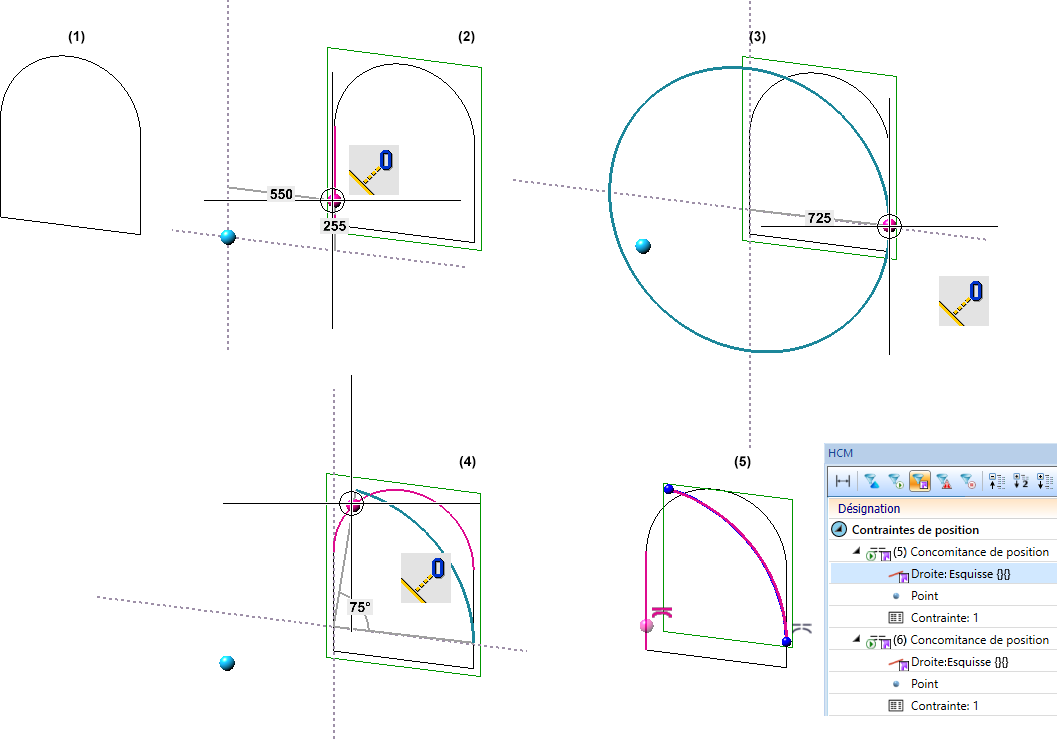 (1)

(2)

550

255

(3)

725

(4)

75°

(5)

HCM

Désignation

Contraintes de position

(5) Concomitance de position

Droite: Esquisse {}{}

Point

Contrainte: 1

(6) Concomitance de position

Droite:Esquisse {}{}

Point

Contrainte: 1