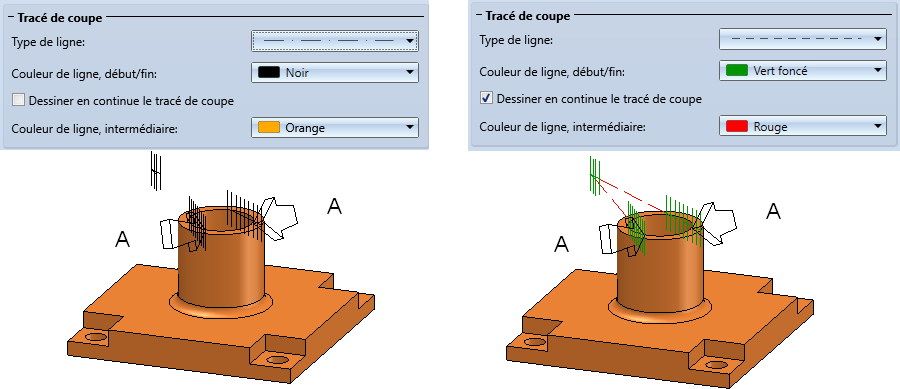 Tracé de coupe
Type de ligne:
Couleur de ligne, début/fin: Noir
Dessiner en continue le tracé de coupe
Couleur de ligne, intermédiaire: Orange

A
A

Tracé de coupe
Type de ligne:
Couleur de ligne, début/fin: Vert foncé
Dessiner en continue le tracé de coupe
Couleur de ligne, intermédiaire: Rouge

A
A