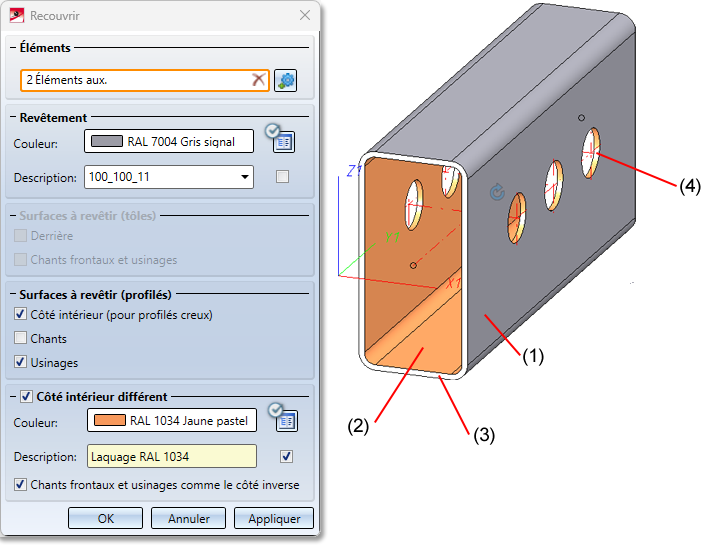 Recouvrir

Éléments

2 Éléments aux.

Revêtement

Couleur: RAL 7004 Gris signal

Description: 100_100_11

Surfaces à revêtir (tôles)

Derrière

Chants frontaux et usinages

Surfaces à revêtir (profilés)

Côté intérieur (pour profilés creux)

Chants

Usinages

Côté intérieur différent

Couleur: RAL 1034 Jaune pastel

Description: Laquage RAL 1034

Chants frontaux et usinages comme le côté inverse

OK Annuler Appliquer

Z1

Y1

X1

(4)

(1)

(2)

(3)