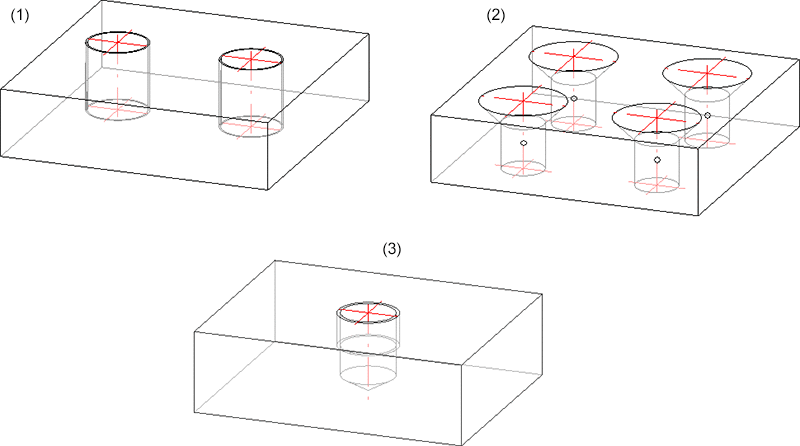 (1)

(2)

(3)