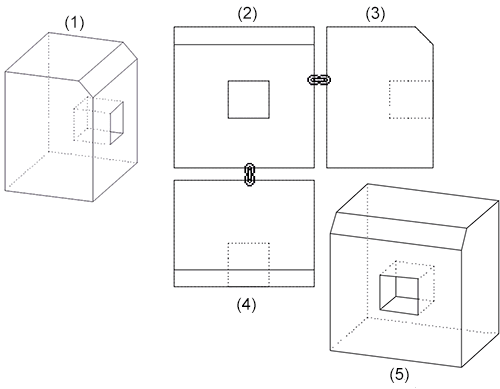 (1)

(2)

(3)

(4)

(5)