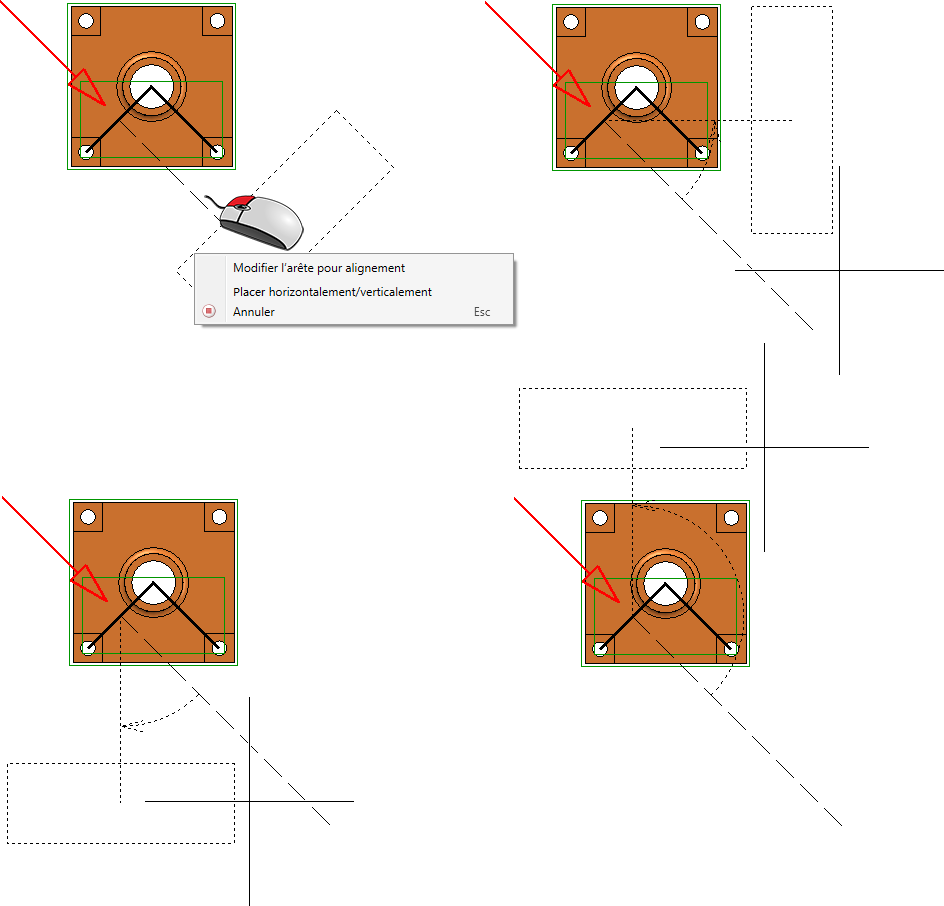 Modifier l'arête pour alignement
Placer horizontalement/verticalement
Annuler Esc