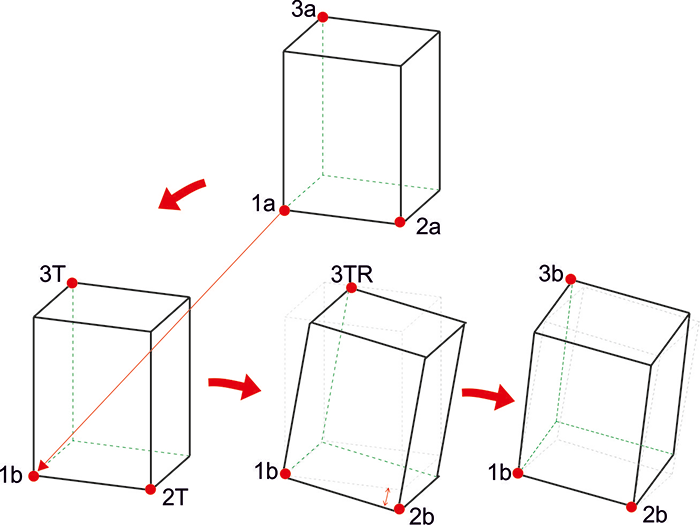 3a
1a
2a
3T
1b
2T
3TR
1b
2b
3b
1b
2b