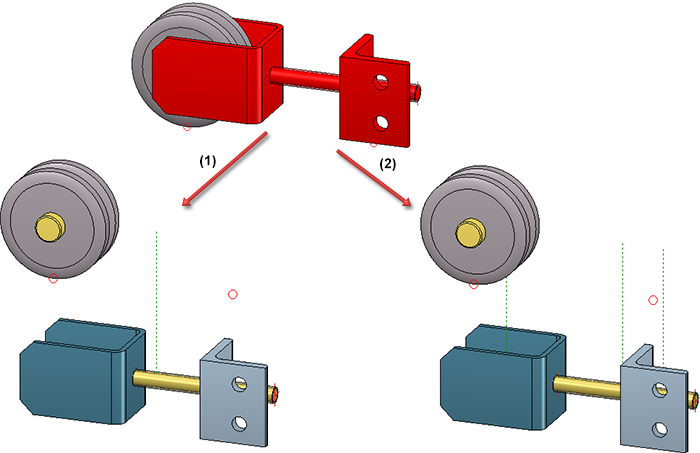 (1)

(2)