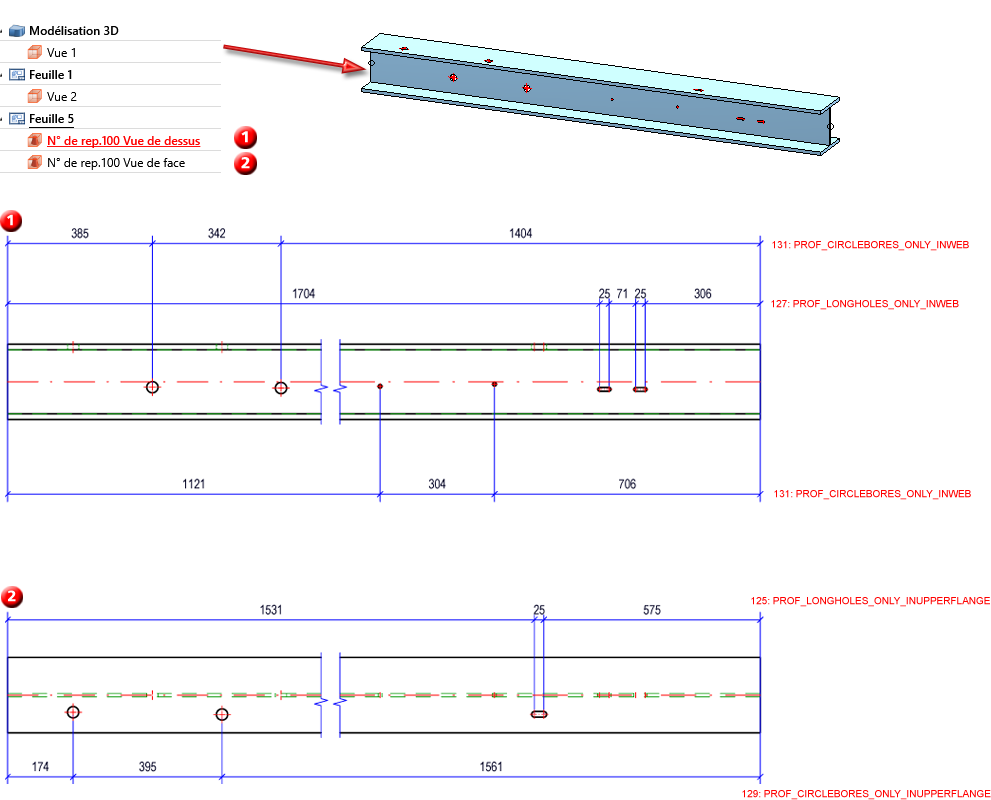 Modélisation 3D
Vue 1
Feuille 1
Vue 2
Feuille 5
N° de rep.100 Vue de dessus 1
N° de rep.100 Vue de face 2

1
385 342 1404
131: PROF_CIRCLEBORES_ONLY_INWEB
1704 25 71 25 306
127: PROF_LONGHOLES_ONLY_INWEB
1121 304 706
131: PROF_CIRCLEBORES_ONLY_INWEB

2
1531 25 575
125: PROF_LONGHOLES_ONLY_INUPPERFLANGE
174 395 1561
129: PROF_CIRCLEBORES_ONLY_INUPPERFLANGE