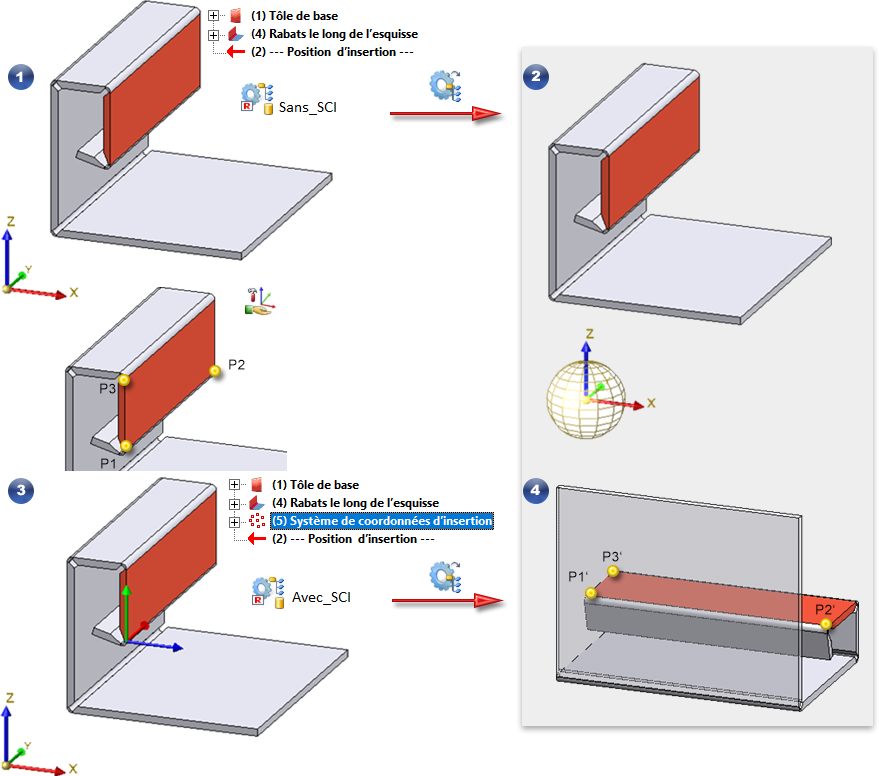 1

(1) Tôle de base
(4) Rabats le long de l'esquisse
(2) --- Position d'insertion ---

Sans_SCI

2

Z
Y
X

P3
P2
P1

Z
X

3

(1) Tôle de base
(4) Rabats le long de l'esquisse
(5) Système de coordonnées d'insertion
(2) --- Position d'insertion ---

Avec_SCI

4

P3'
P1'
P2'

Z
Y
X