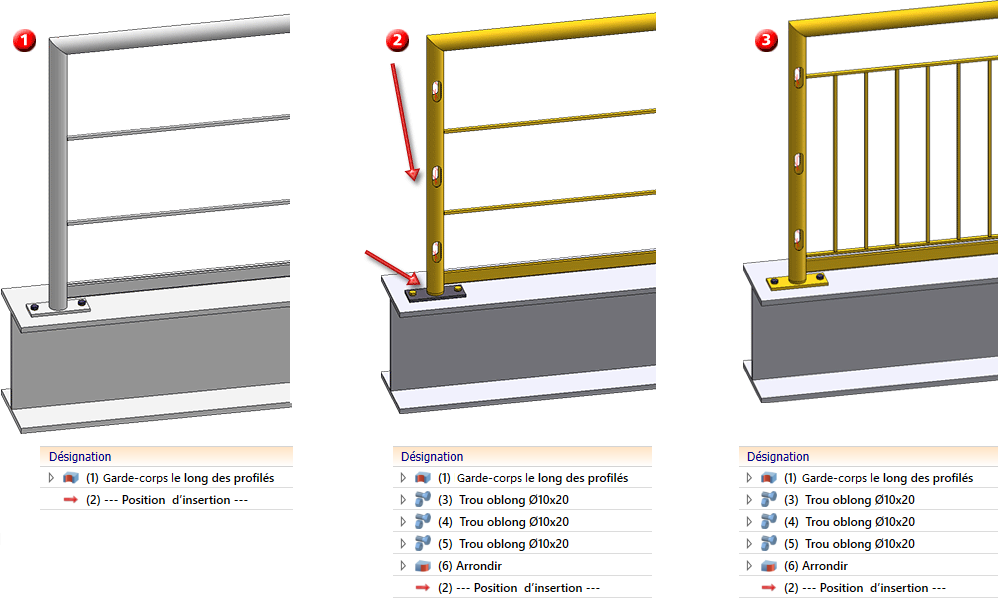 1

Désignation
(1) Garde-corps le long des profilés
(2) --- Position d'insertion ---

2

Désignation
(1) Garde-corps le long des profilés
(3) Trou oblong Ø10x20
(4) Trou oblong Ø10x20
(5) Trou oblong Ø10x20
(6) Arrondir
(2) --- Position d'insertion ---

3

Désignation
(1) Garde-corps le long des profilés
(3) Trou oblong Ø10x20
(4) Trou oblong Ø10x20
(5) Trou oblong Ø10x20
(6) Arrondir
(2) --- Position d'insertion ---