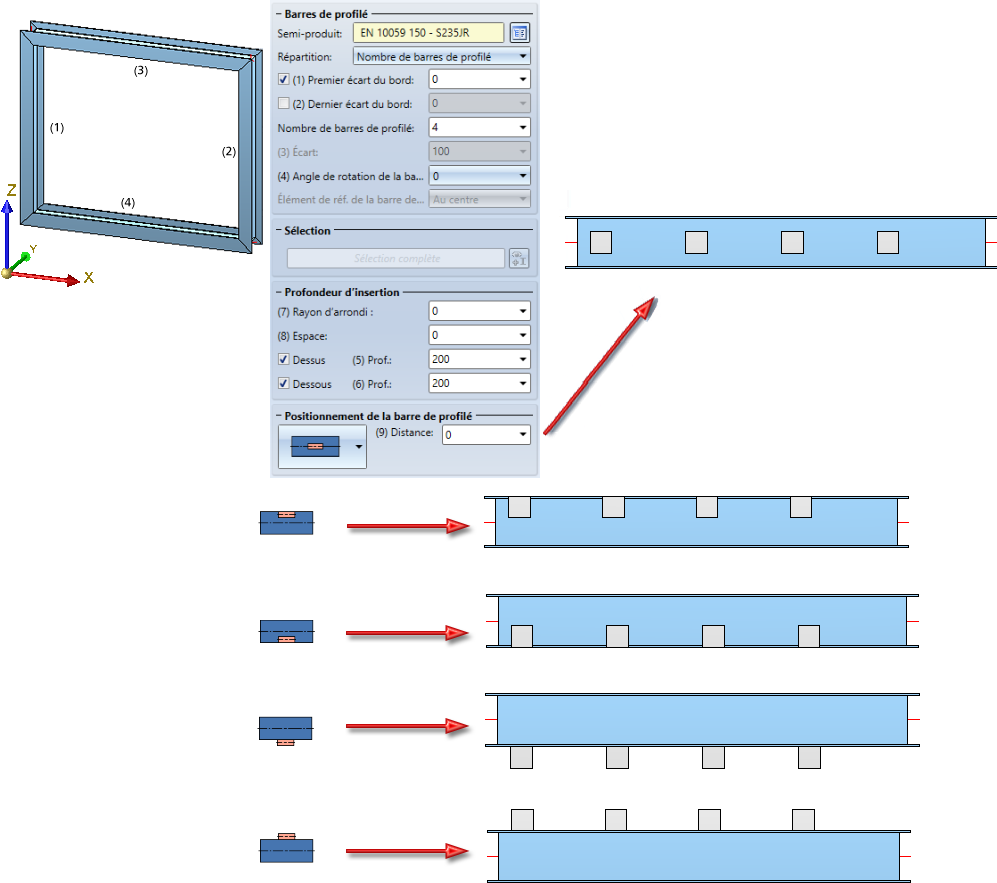 (3)

(1)

(2)

(4)

Z
Y
X

Barres de profilé
Semi-produit: EN 10059 150 - S235JR
Répartition: Nombre de barres de profilé
(1) Premier écart du bord: 0
(2) Dernier écart du bord: 0
Nombre de barres de profilé: 4
(3) Écart: 100
(4) Angle de rotation de la ba... 0
Élément de réf. de la barre de... Au centre

Sélection
Sélection complète

Profondeur d'insertion
(7) Rayon d'arrondi : 0
(8) Espace: 0
Dessus (5) Prof.: 200
Dessous (6) Prof.: 200

Positionnement de la barre de profilé
(9) Distance: 0