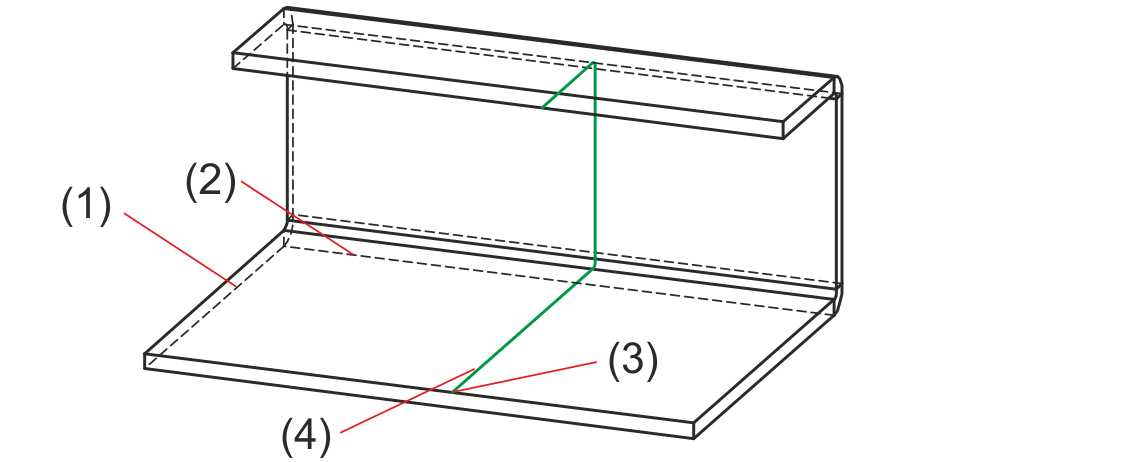 (1)
(2)
(3)
(4)