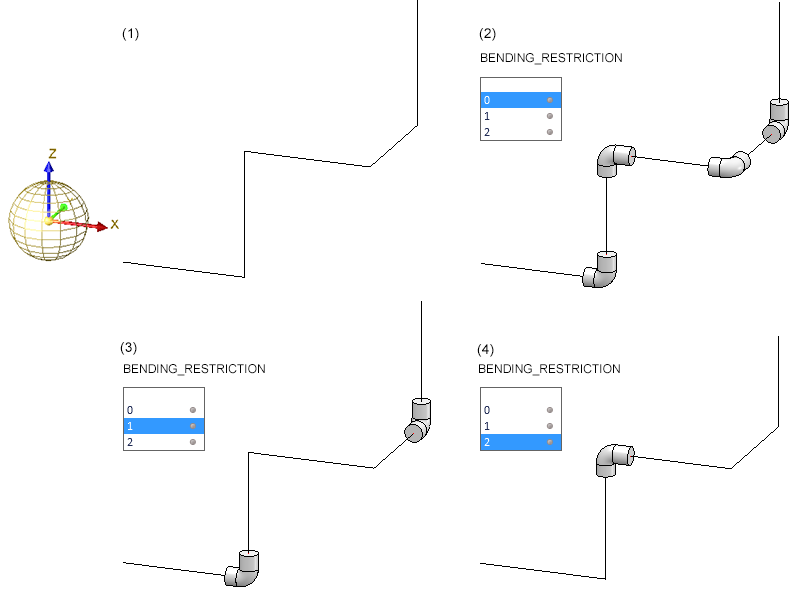 (1)

Z

X

(2)

BENDING_RESTRICTION

0
1
2

(3)

BENDING_RESTRICTION

0
1
2

(4)

BENDING_RESTRICTION

0
1
2