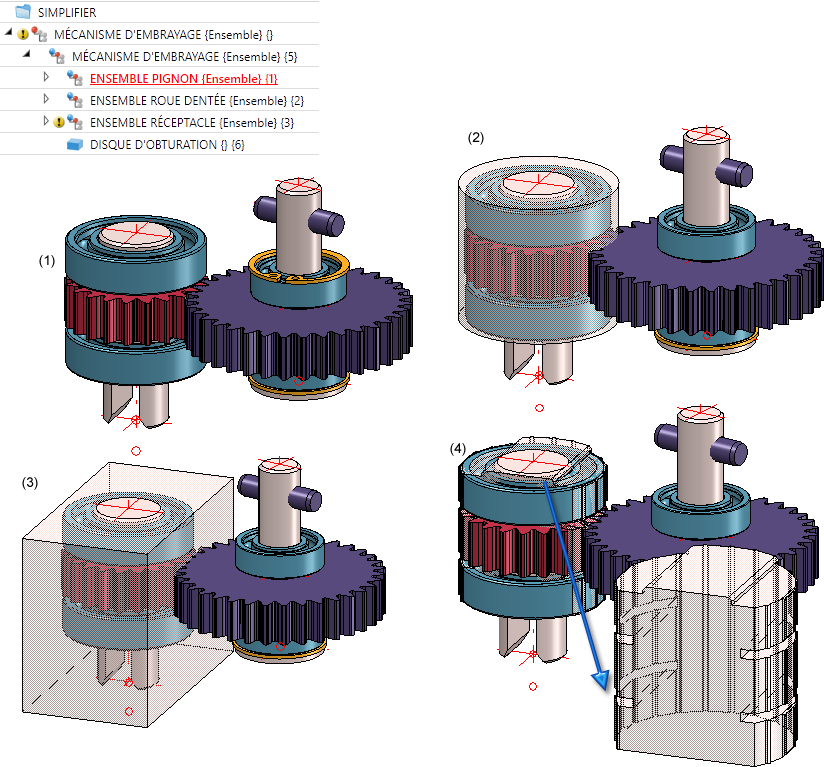 SIMPLIFIER
MÉCANISME D'EMBRAYAGE {Ensemble} {}
MÉCANISME D'EMBRAYAGE {Ensemble} {5}
ENSEMBLE PIGNON {Ensemble} {1}
ENSEMBLE ROUE DENTÉE {Ensemble} {2}
ENSEMBLE RÉCEPTACLE {Ensemble} {3}
DISQUE D'OBTURATION {} {6}

(1)

(2)

(3)

(4)