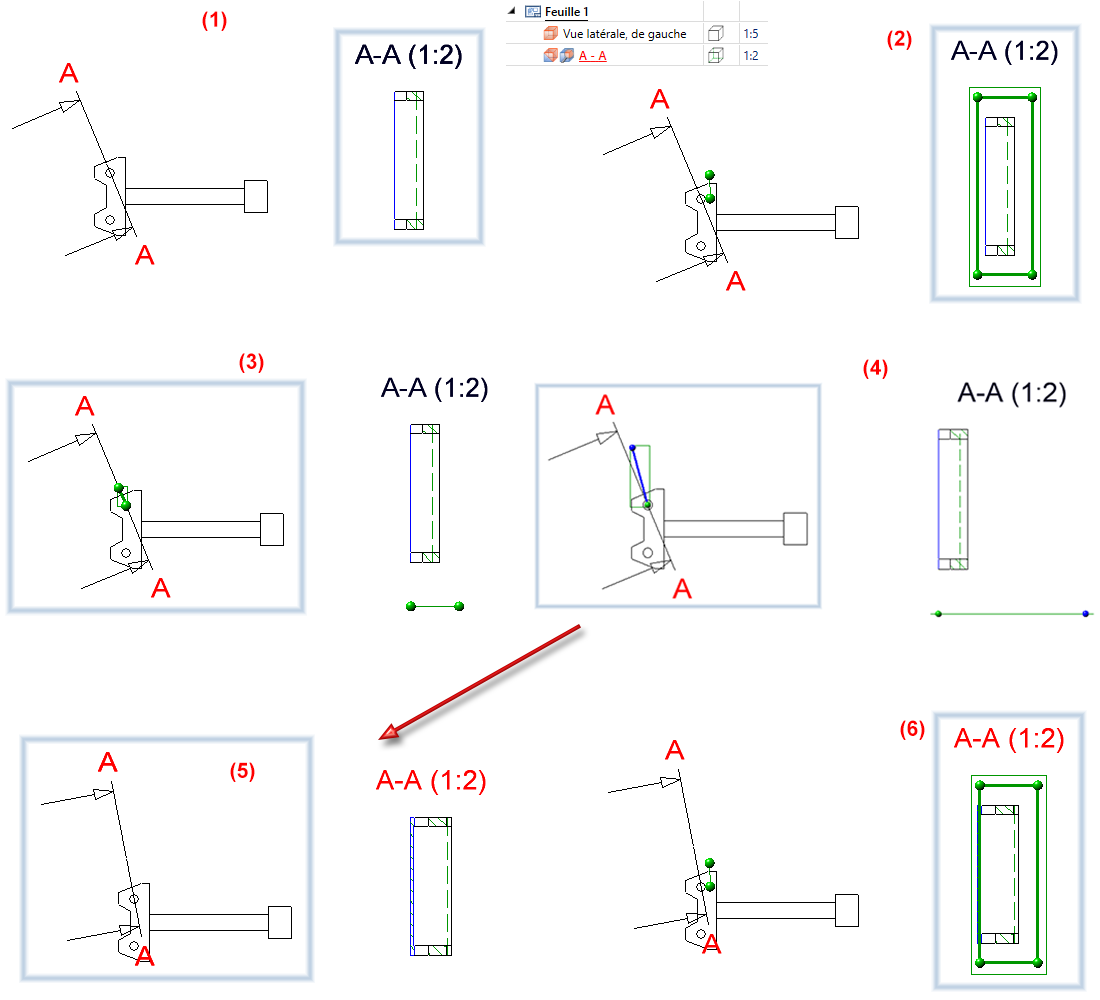 (1)

A

A

A-A (1:2)

Feuille 1

Vue latérale, de gauche 1:5

A - A 1:2

A

A

(2)

A-A (1:2)

(3)

A

A

A-A (1:2)

A

A

(4)

A-A (1:2)

A

A

(5)

A-A (1:2)

A

A

(6)

A-A (1:2)