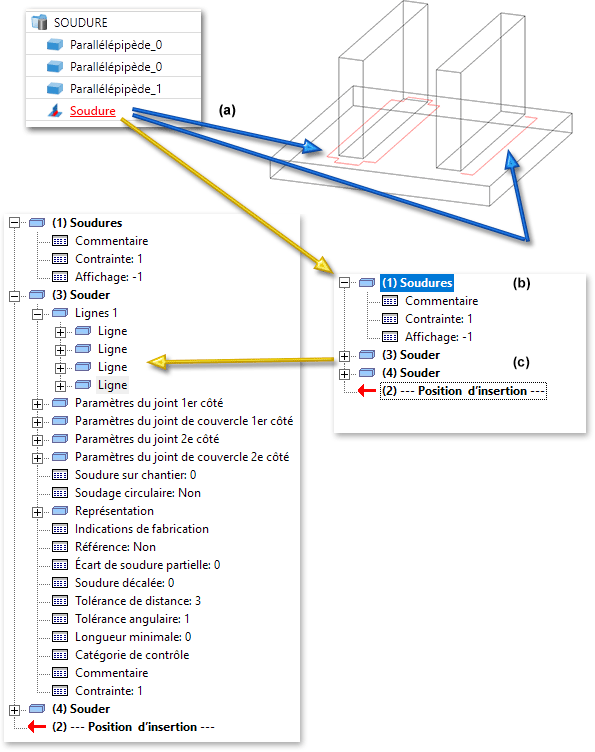 SOUDURE
Parallélépipède_0
Parallélépipède_0
Parallélépipède_1
Soudure

(a)

(1) Soudures
Commentaire
Contrainte: 1
Affichage: -1
(3) Souder
Lignes 1
Ligne
Ligne
Ligne
Ligne
Paramètres du joint 1er côté
Paramètres du joint de couvercle 1er côté
Paramètres du joint 2e côté
Paramètres du joint de couvercle 2e côté
Soudure sur chantier: 0
Soudage circulaire: Non
Représentation
Indications de fabrication
Référence: Non
Écart de soudure partielle: 0
Soudure décalée: 0
Tolérance de distance: 3
Tolérance angulaire: 1
Longueur minimale: 0
Catégorie de contrôle
Commentaire
Contrainte: 1
(4) Souder
(2) --- Position d'insertion ---

(1) Soudures
(b)
Commentaire
Contrainte: 1
Affichage: -1
(3) Souder
(c)
(4) Souder
(2) --- Position d'insertion ---