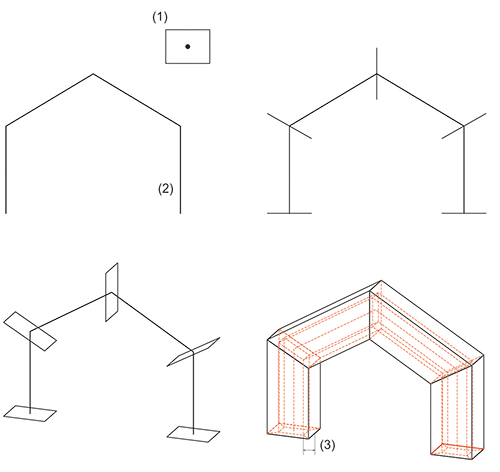 (1)

(2)

(3)