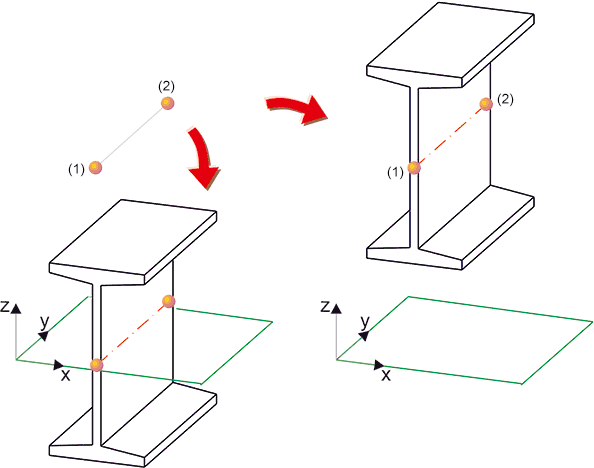 (2)
(1)
(2)
(1)
z
y
x
z
y
x