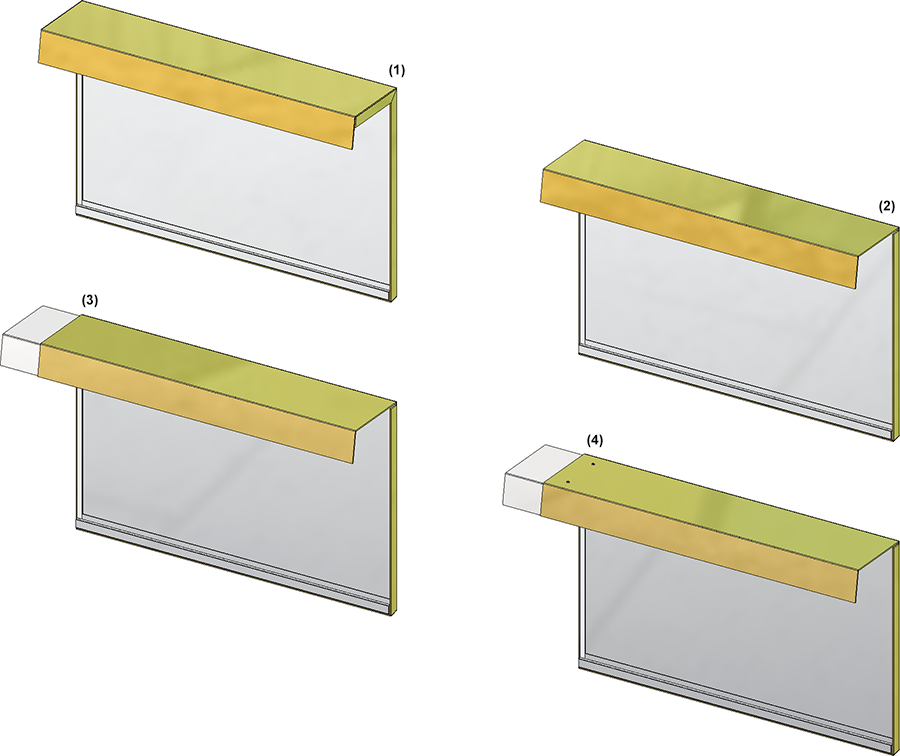 (1)

(2)

(3)

(4)