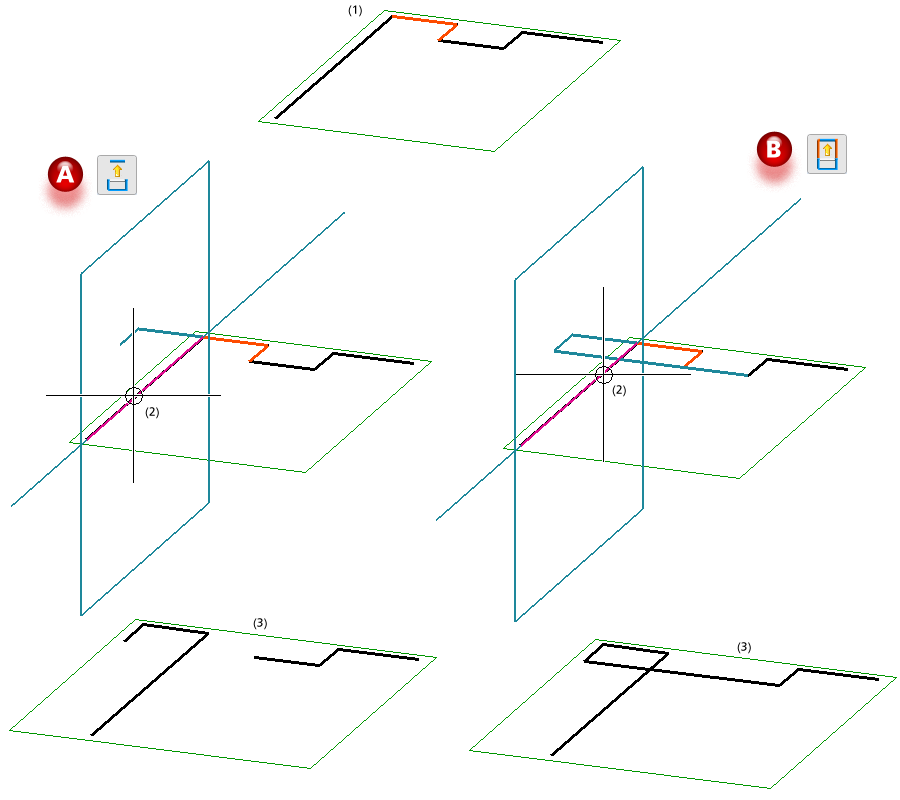 (1)

A

B

(2)

(2)

(3)

(3)