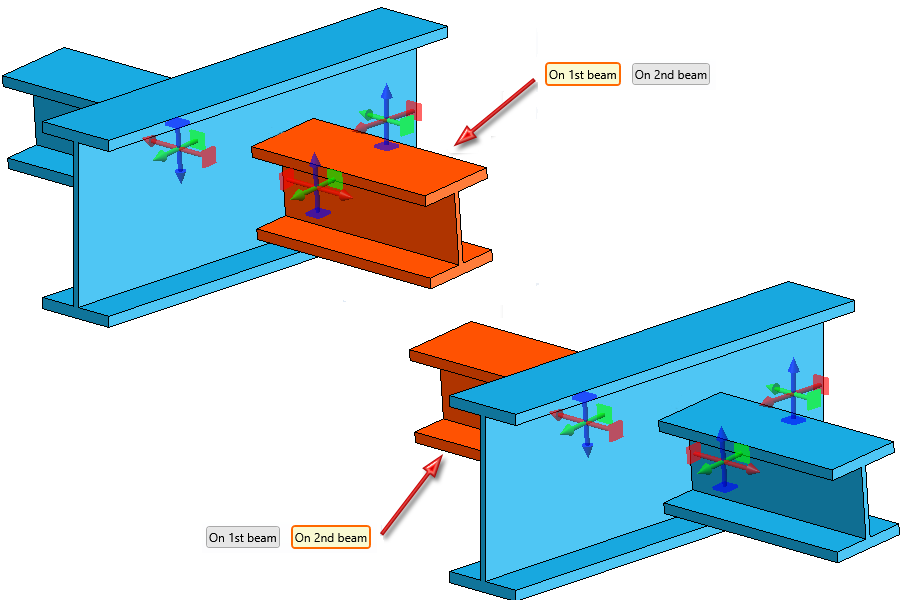 On 1st beam On 2nd beam

On 1st beam On 2nd beam