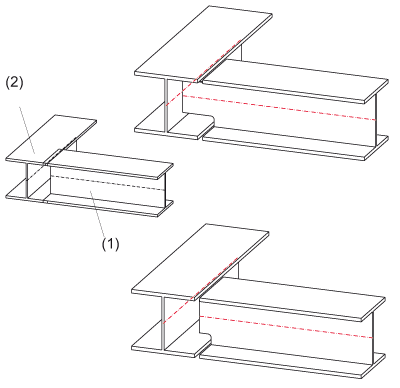 (2)

(1)