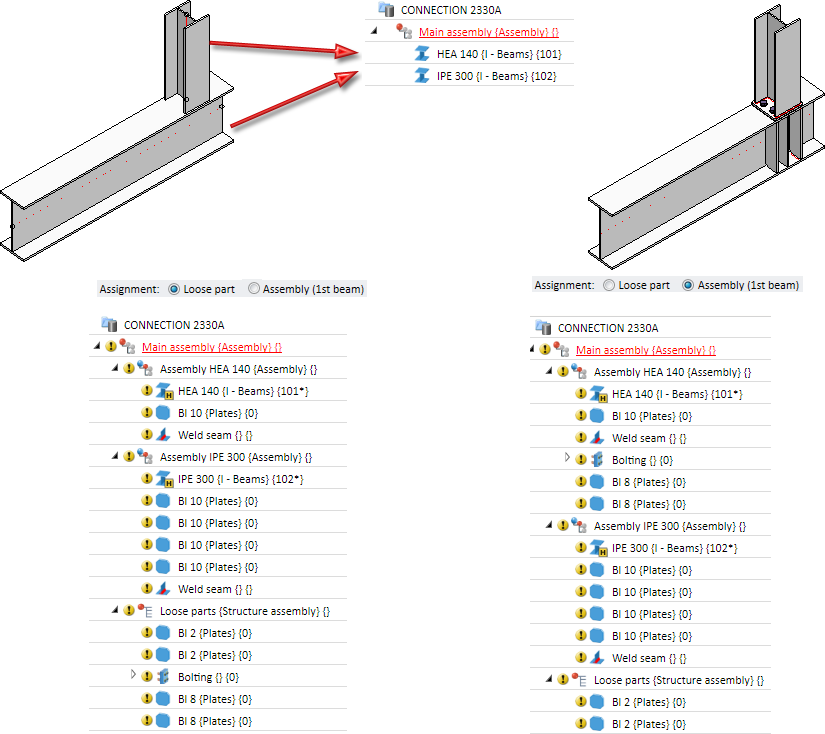 CONNECTION 2330A
Main assembly {Assembly} {}
HEA 140 {I - Beams} {101}
IPE 300 {I - Beams} {102}

Assignment: Loose part Assembly (1st beam)

CONNECTION 2330A
Main assembly {Assembly} {}
Assembly HEA 140 {Assembly} {}
HEA 140 {I - Beams} {101*}
Bl 10 {Plates} {0}
Weld seam {} {}
Assembly IPE 300 {Assembly} {}
IPE 300 {I - Beams} {102*}
Bl 10 {Plates} {0}
Bl 10 {Plates} {0}
Bl 10 {Plates} {0}
Bl 10 {Plates} {0}
Weld seam {} {}
Loose parts {Structure assembly} {}
Bl 2 {Plates} {0}
Bl 2 {Plates} {0}
Bolting {} {0}
Bl 8 {Plates} {0}
Bl 8 {Plates} {0}

Assignment: Loose part Assembly (1st beam)

CONNECTION 2330A
Main assembly {Assembly} {}
Assembly HEA 140 {Assembly} {}
HEA 140 {I - Beams} {101*}
Bl 10 {Plates} {0}
Weld seam {} {}
Bolting {} {0}
Bl 8 {Plates} {0}
Bl 8 {Plates} {0}
Assembly IPE 300 {Assembly} {}
IPE 300 {I - Beams} {102*}
Bl 10 {Plates} {0}
Bl 10 {Plates} {0}
Bl 10 {Plates} {0}
Bl 10 {Plates} {0}
Weld seam {} {}
Loose parts {Structure assembly} {}
Bl 2 {Plates} {0}
Bl 2 {Plates} {0}