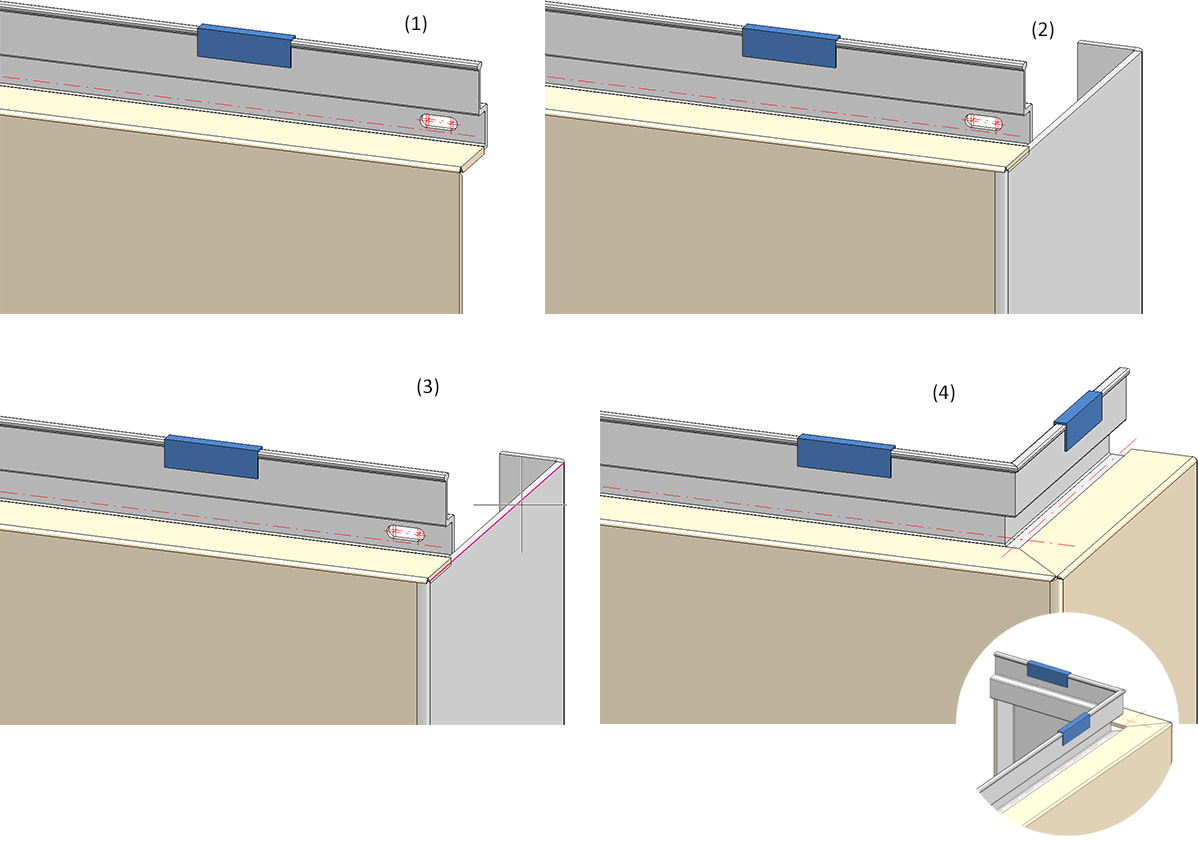 (1)

(2)

(3)

(4)