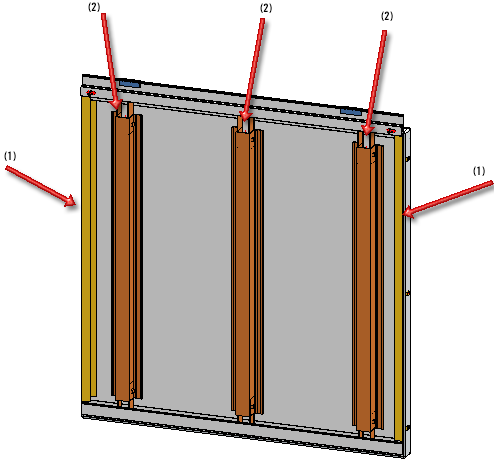 (2)
(2)
(2)
(1)
(1)