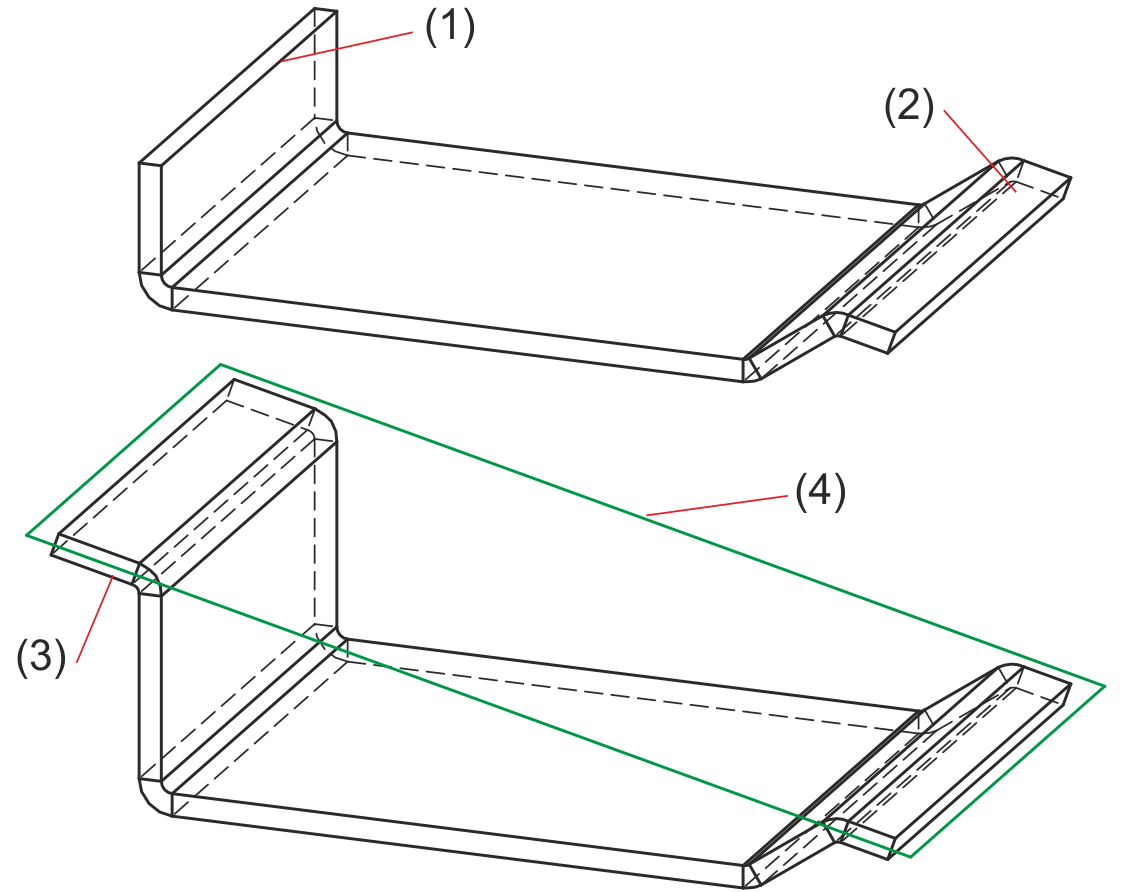 (1)
(2)
(4)
(3)